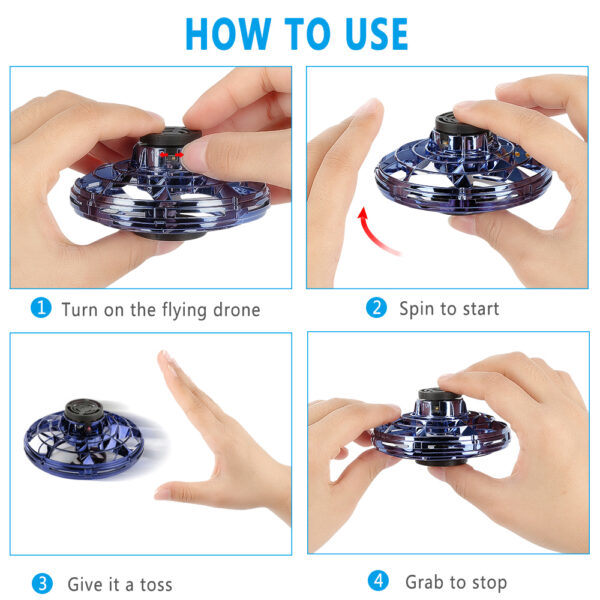 HOW TO USE

1 Turn on the flying drone

2 Spin to start

3 Give it a toss

4 Grab to stop